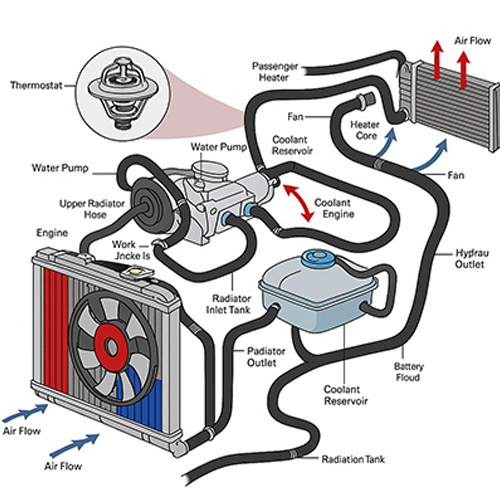 Air Flow

Passenger Heater

Thermostat

Fan

Heater Core

Coolant Reservoir

Water Pump

Water Pump

Fan

Upper Radiator Hose

Coolant Engine

Engine

Work Jncke Is

Hyfrau Outlet

Radiator Inlet Tank

Padiator Outlet

Battery Floud

Coolant Reservoir

Air Flow

Air Flow

Radiation Tank